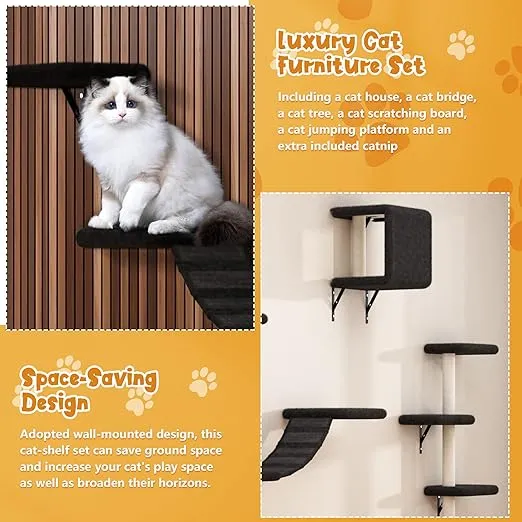 Luxury Cat Furniture Set

Including a cat house, a cat bridge, a cat tree, a cat scratching board, a cat jumping platform and an extra included catnip

Space-Saving Design

Adopted wall-mounted design, this cat-shelf set can save ground space and increase your cat's play space as well as broaden their horizons.