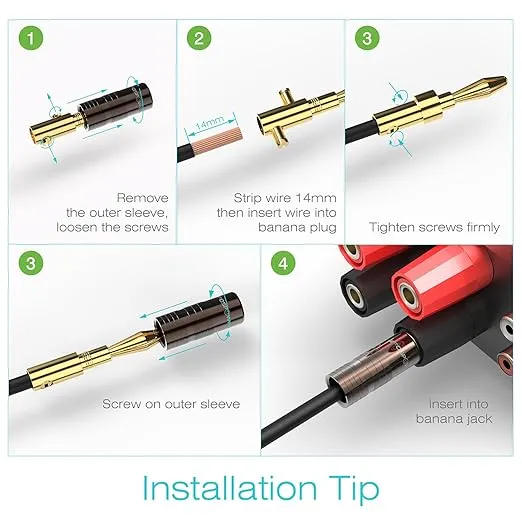 1

Remove the outer sleeve, loosen the screws

2

14mm

Strip wire 14mm then insert wire into banana plug

3

Tighten screws firmly

3

Screw on outer sleeve

4

Insert into banana jack

Installation Tip