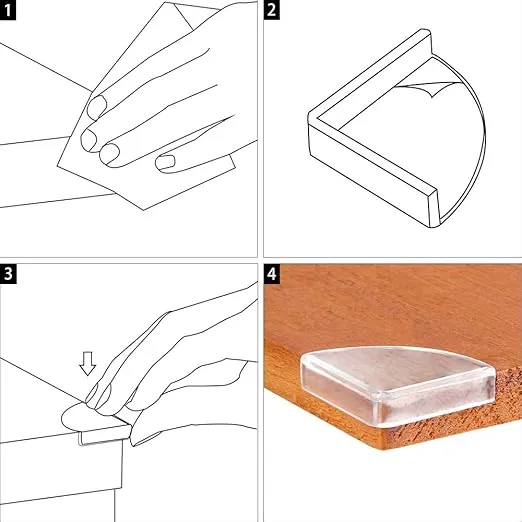 1
2
3
4