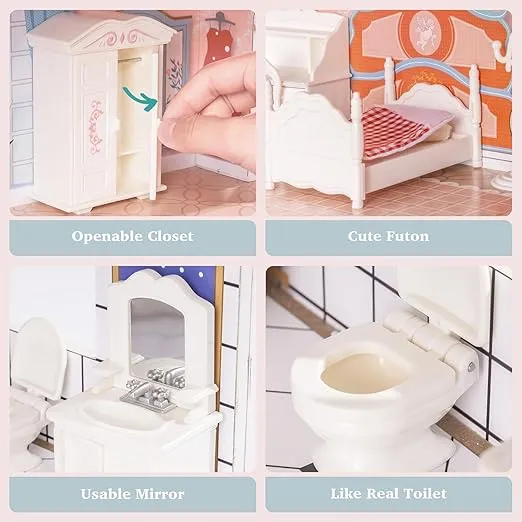 Openable Closet

Cute Futon

Usable Mirror

Like Real Toilet